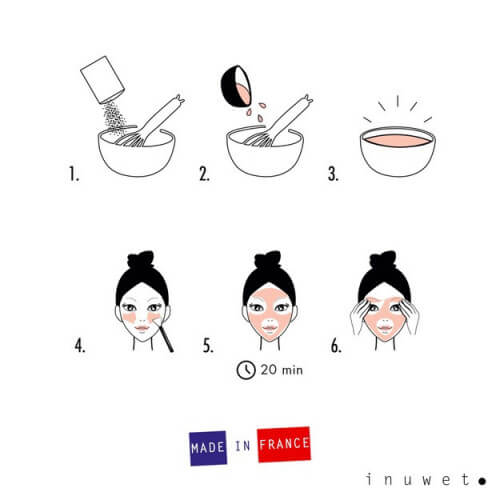 1.

2.

3.

4.

5.

20 min

6.

MADE IN FRANCE

inuwet